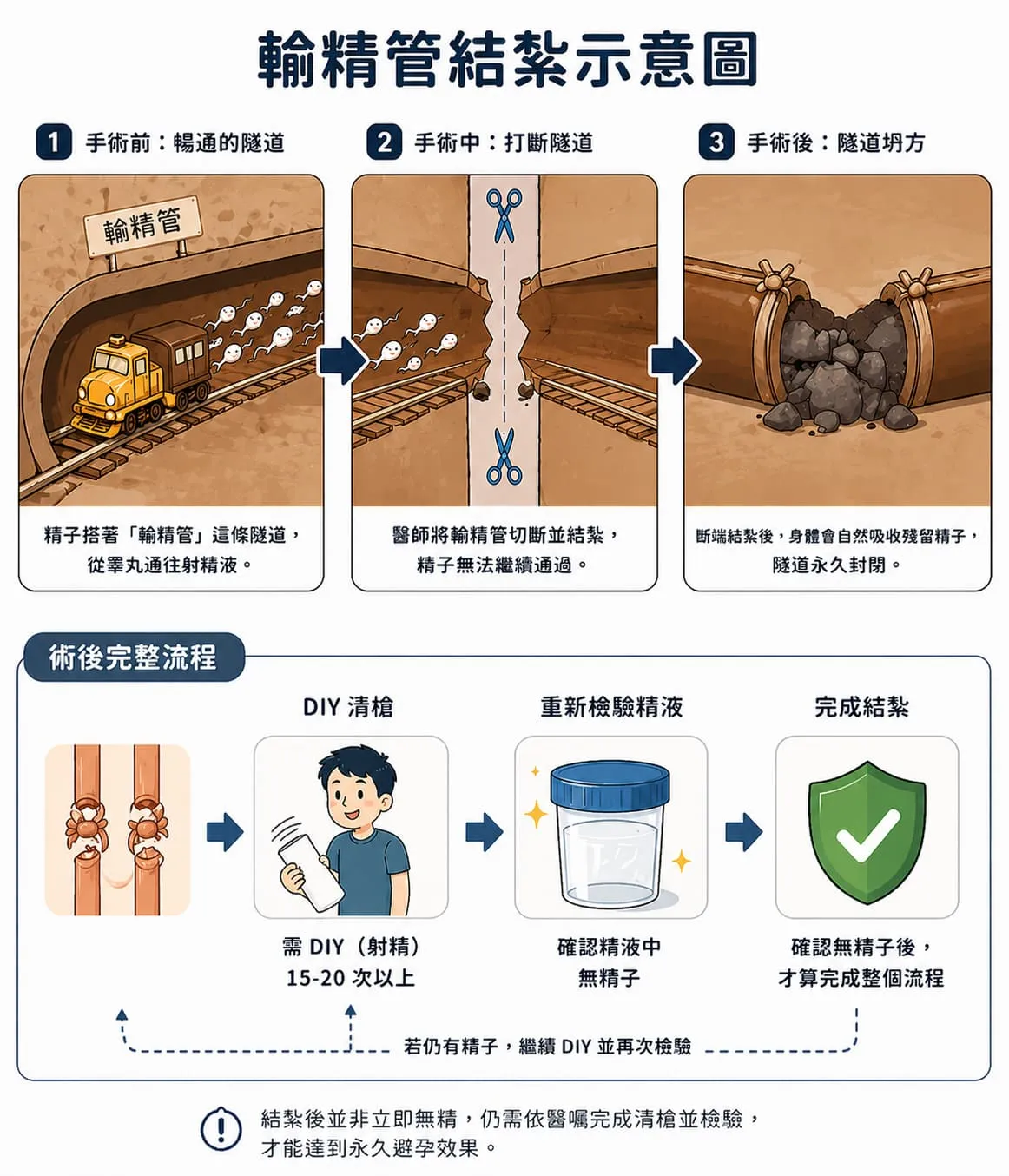 輸精管結紮示意圖

1 手術前：暢通的隧道

輸精管

精子搭著「輸精管」這條隧道，從睪丸通往射精液。

2 手術中：打斷隧道

醫師將輸精管切斷並結紮，精子無法繼續通過。

3 手術後：隧道坍方

斷端結紮後，身體會自然吸收殘留精子，隧道永久封閉。

術後完整流程

DIY 清槍

需 DIY（射精）15-20 次以上

重新檢驗精液

確認精液中無精子

完成結紮

確認無精子後，才算完成整個流程

若仍有精子，繼續 DIY 並再次檢驗

結紮後並非立即無精，仍需依醫囑完成清槍並檢驗，才能達到永久避孕效果。